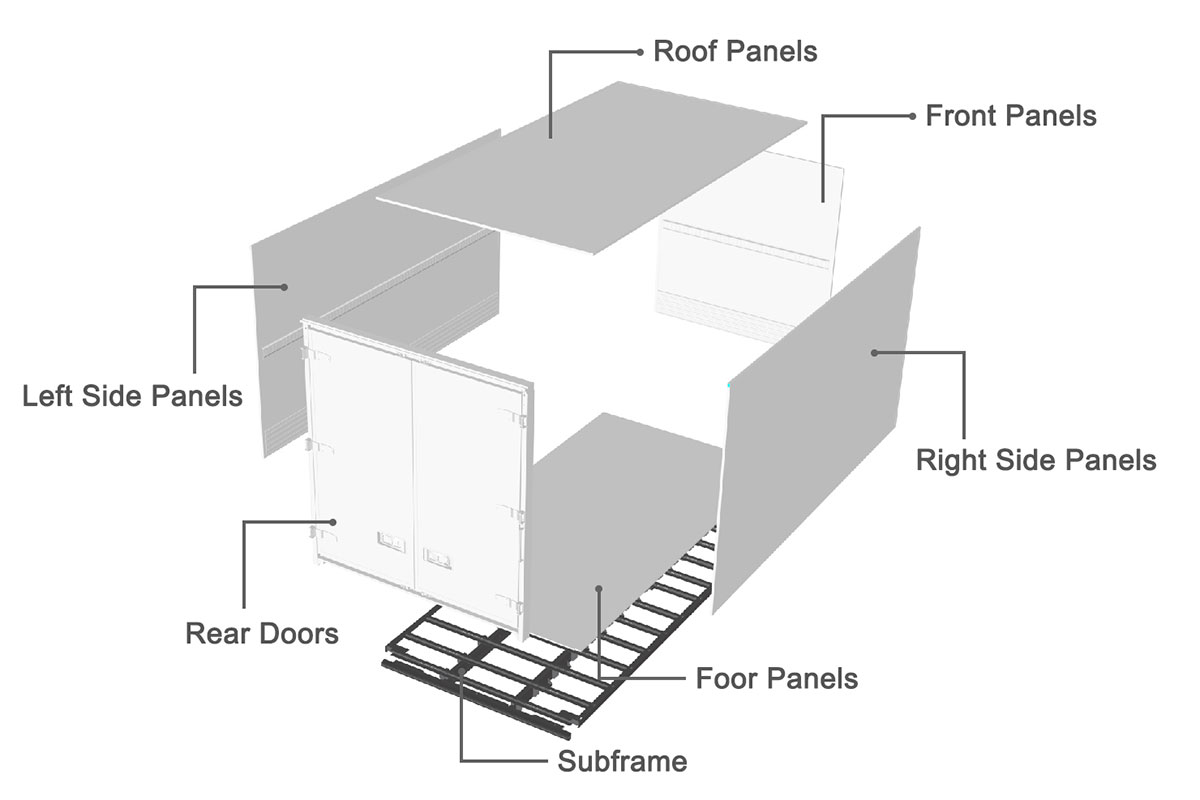 Roof Panels

Front Panels

Left Side Panels

Right Side Panels

Rear Doors

Foor Panels

Subframe